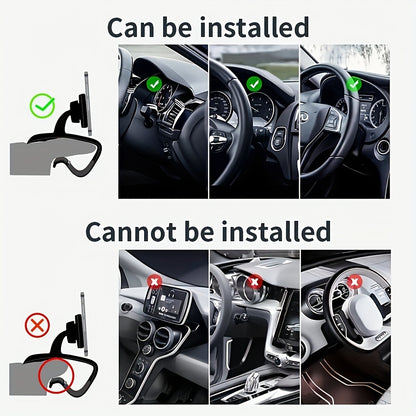 Can be installed

Cannot be installed