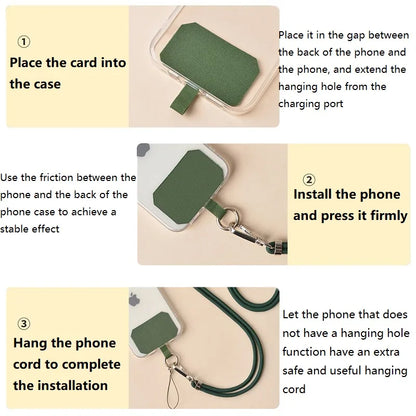 ①
Place the card into the case

Place it in the gap between the back of the phone and the phone, and extend the hanging hole from the charging port

Use the friction between the phone and the back of the phone case to achieve a stable effect

②
Install the phone and press it firmly

③
Hang the phone cord to complete the installation

Let the phone that does not have a hanging hole function have an extra safe and useful hanging cord