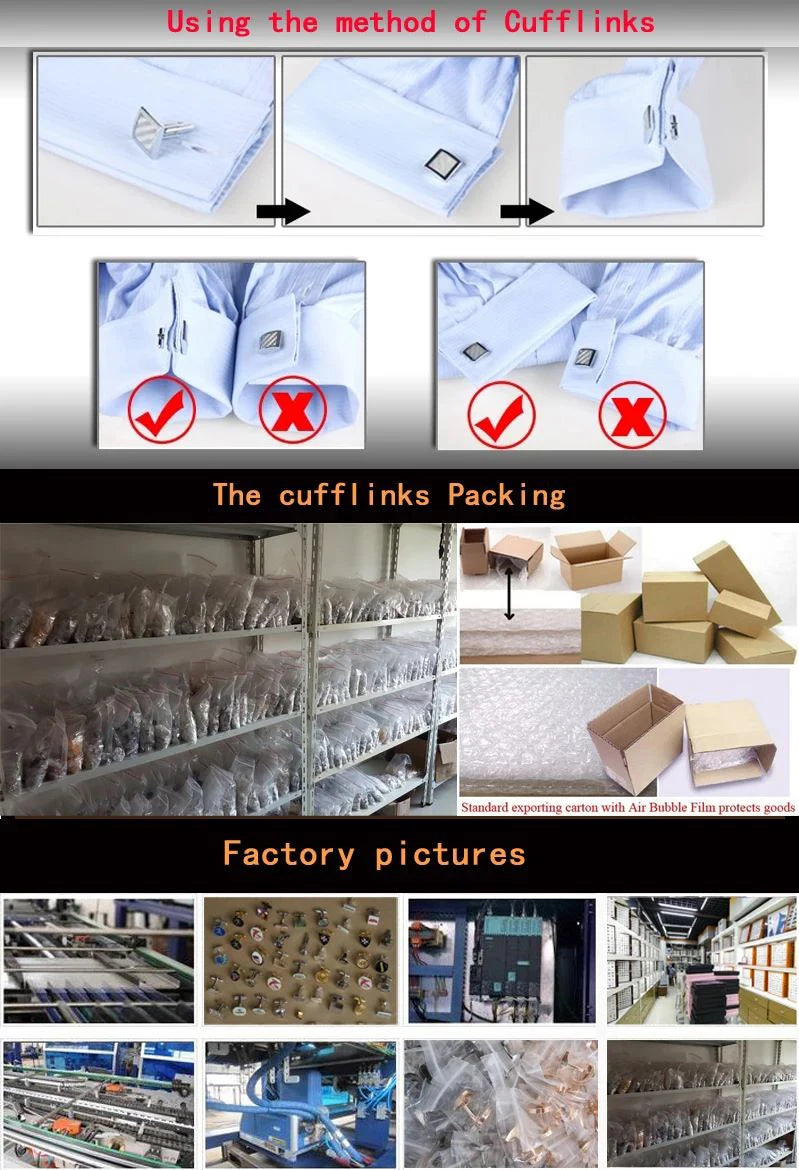 Using the method of Cufflinks

The cufflinks Packing

Standard exporting carton with Air Bubble Film protects goods

Factory pictures