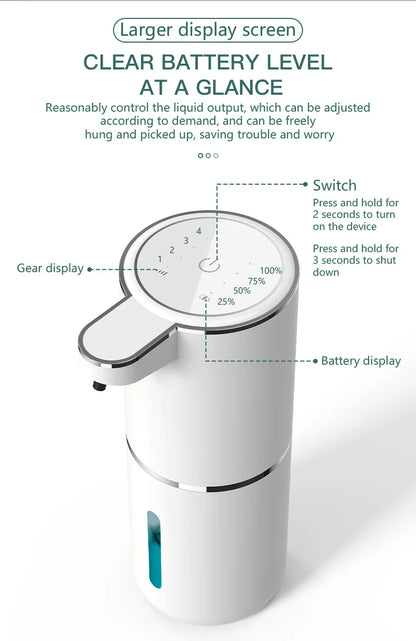 Larger display screen

CLEAR BATTERY LEVEL AT A GLANCE

Reasonably control the liquid output, which can be adjusted according to demand, and can be freely hung and picked up, saving trouble and worry

Switch

Press and hold for 2 seconds to turn on the device

Press and hold for 3 seconds to shut down

Gear display

1
2
3
4

100%
75%
50%
25%

Battery display