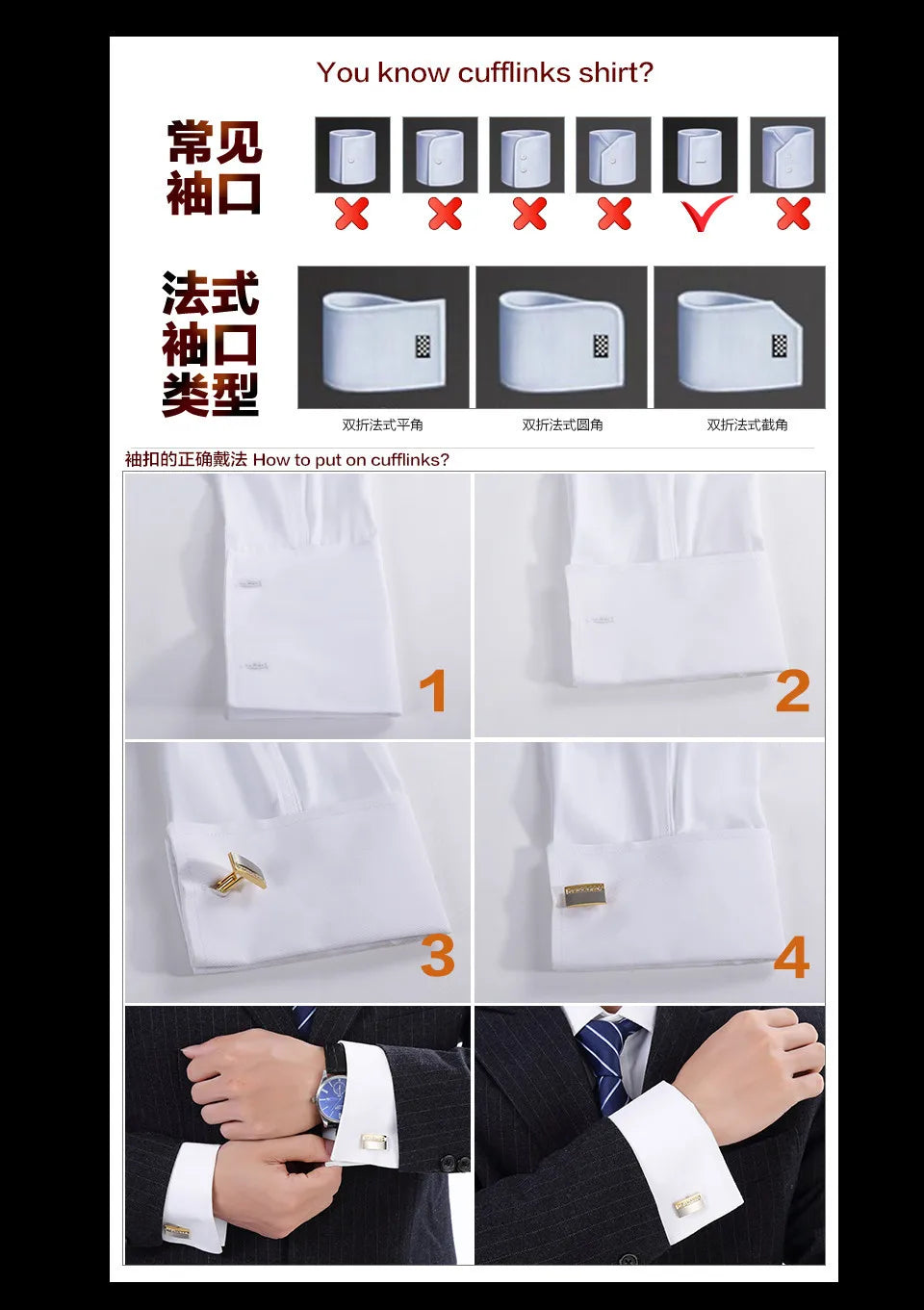 You know cufflinks shirt?

常见袖口

法式袖口类型

双折法式平角

双折法式圆角

双折法式截角

袖扣的正确戴法 How to put on cufflinks?

1

2

3

4