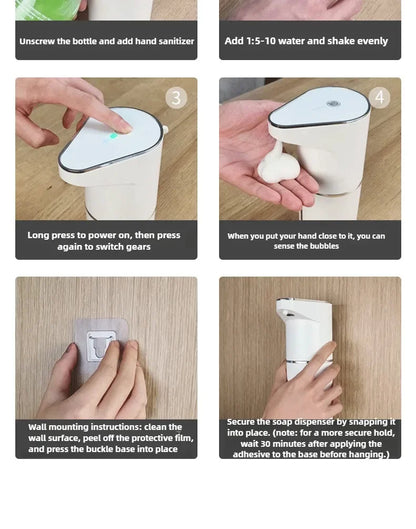 Unscrew the bottle and add hand sanitizer

Add 1:5-10 water and shake evenly

3

Long press to power on, then press again to switch gears

4

When you put your hand close to it, you can sense the bubbles

Wall mounting instructions: clean the wall surface, peel off the protective film, and press the buckle base into place

Secure the soap dispenser by snapping it into place. (note: for a more secure hold, wait 30 minutes after applying the adhesive to the base before hanging.)