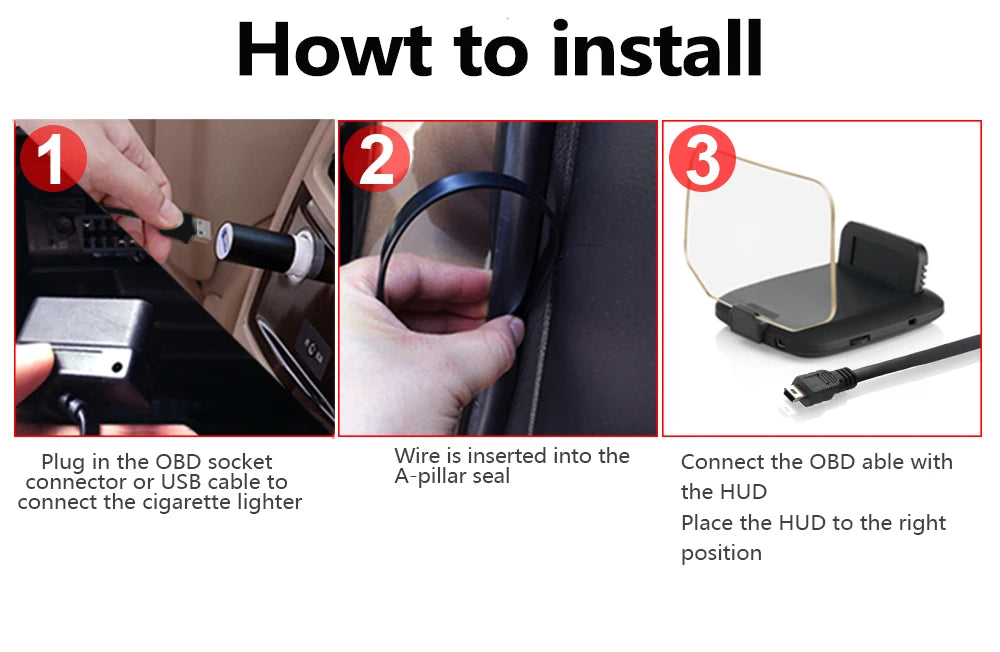 Howt to install

1

Plug in the OBD socket connector or USB cable to connect the cigarette lighter

2

Wire is inserted into the A-pillar seal

3

Connect the OBD able with the HUD
Place the HUD to the right position