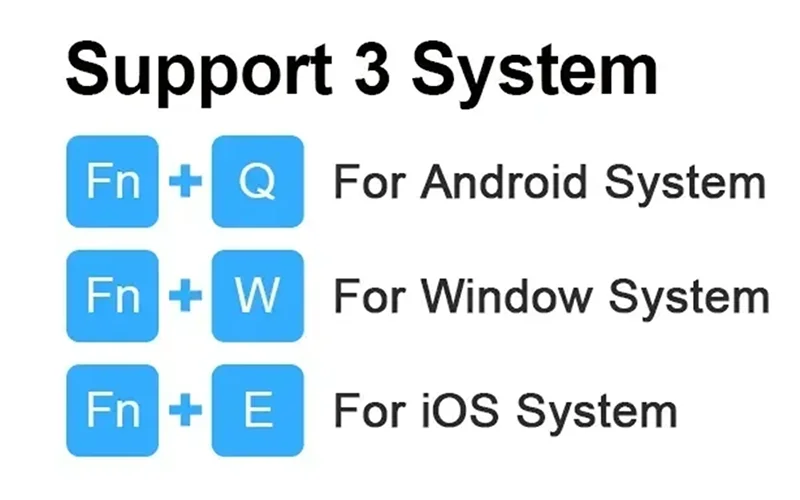 Support 3 System

Fn + Q For Android System

Fn + W For Window System

Fn + E For iOS System