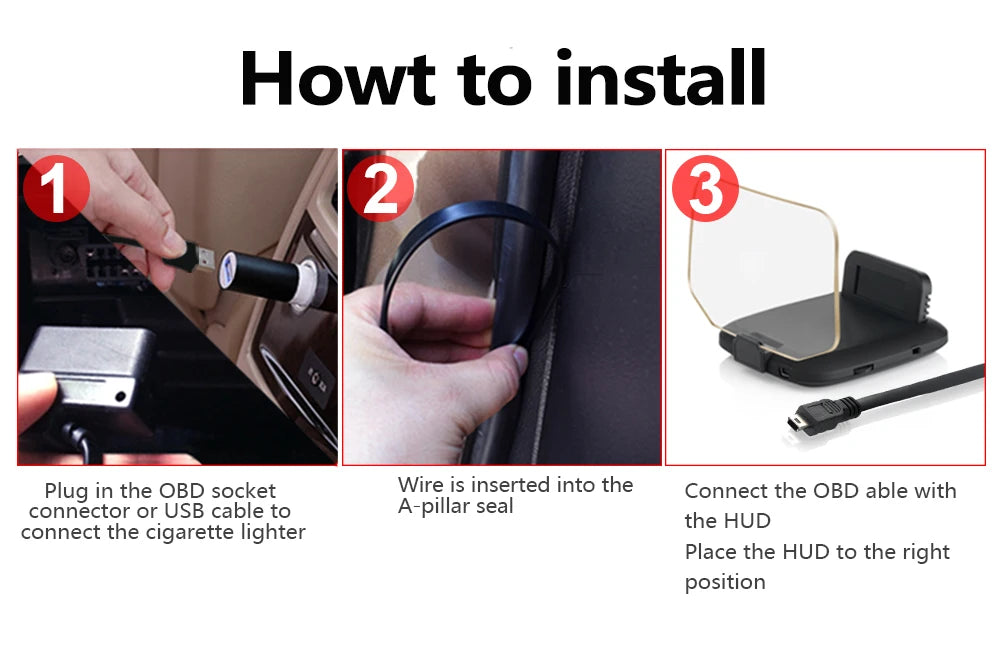 Howt to install

1

2

3

Plug in the OBD socket connector or USB cable to connect the cigarette lighter

Wire is inserted into the A-pillar seal

Connect the OBD able with the HUD
Place the HUD to the right position