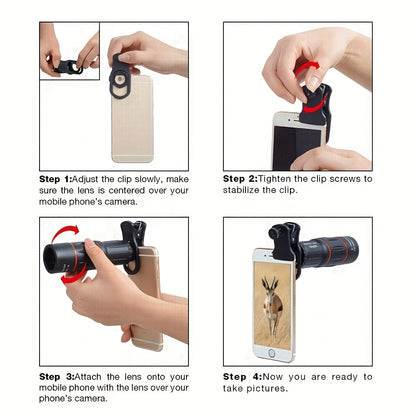 Step 1:Adjust the clip slowly, make sure the lens is centered over your mobile phone's camera.

Step 2:Tighten the clip screws to stabilize the clip.

Step 3:Attach the lens onto your mobile phone with the lens over your phone's camera.

Step 4:Now you are ready to take pictures.