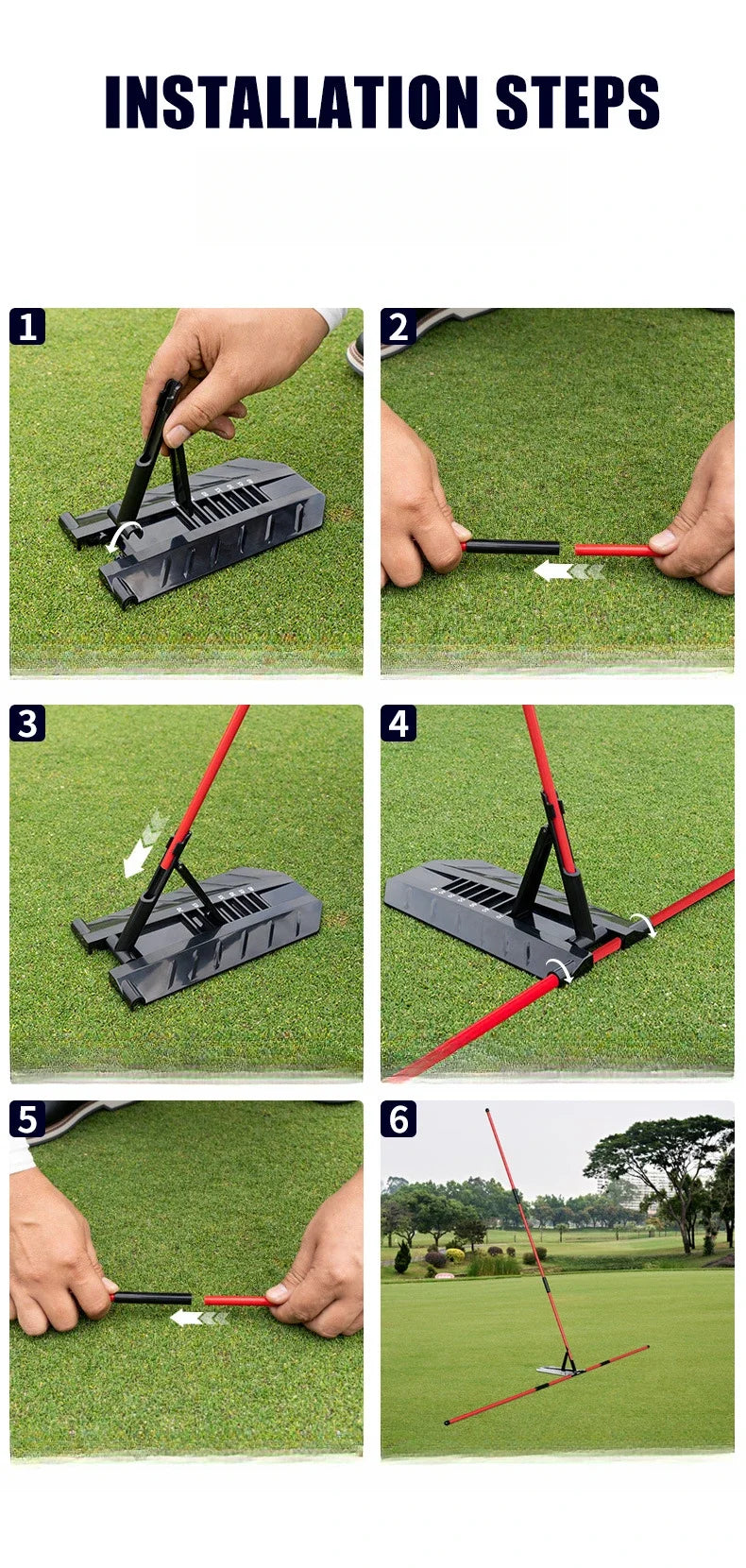 INSTALLATION STEPS

1

2

3

4

5

6